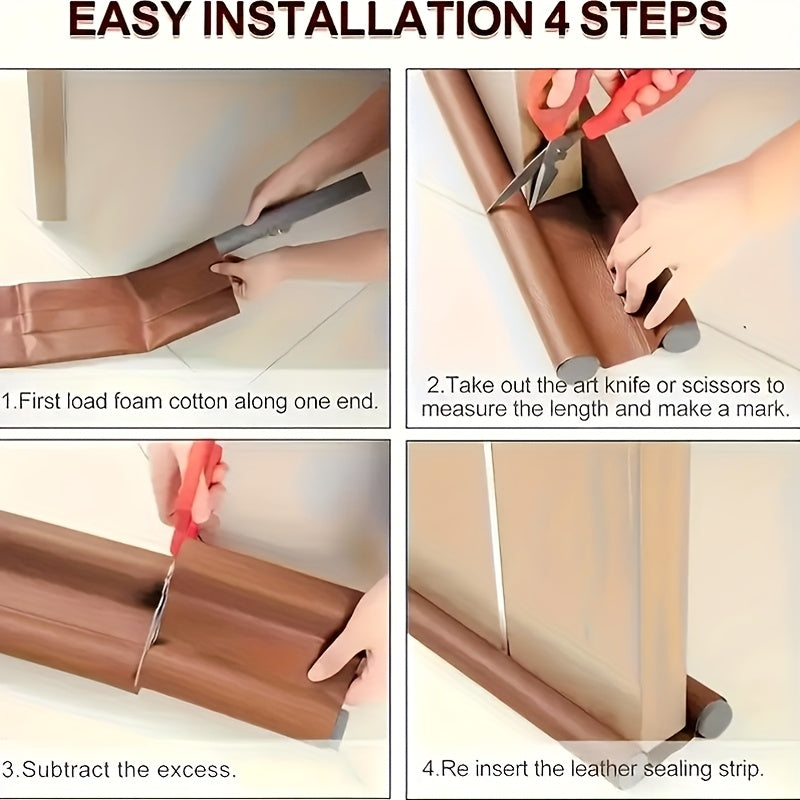 EASY INSTALLATION 4 STEPS

1.First load foam cotton along one end.

2.Take out the art knife or scissors to measure the length and make a mark.

3.Subtract the excess.

4.Re insert the leather sealing strip.